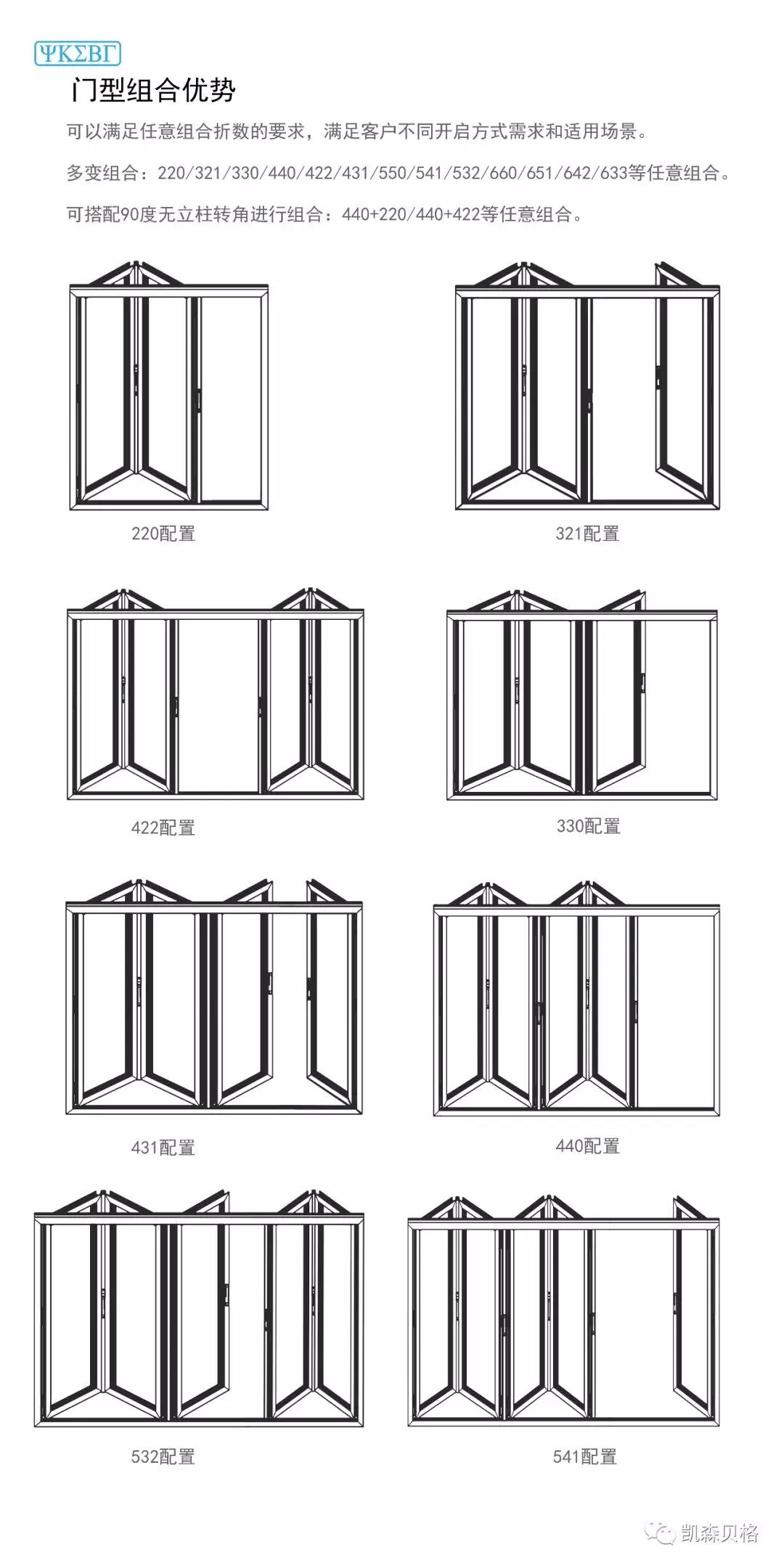 ΨΚΣΒΓ

门型组合优势

可以满足任意组合折数的要求，满足客户不同开启方式需求和适用场景。

多变组合：220/321/330/440/422/431/550/541/532/660/651/642/633等任意组合。

可搭配90度无立柱转角进行组合：440+220/440+422等任意组合。

220配置

321配置

422配置

330配置

431配置

440配置

532配置

541配置

凯森贝格